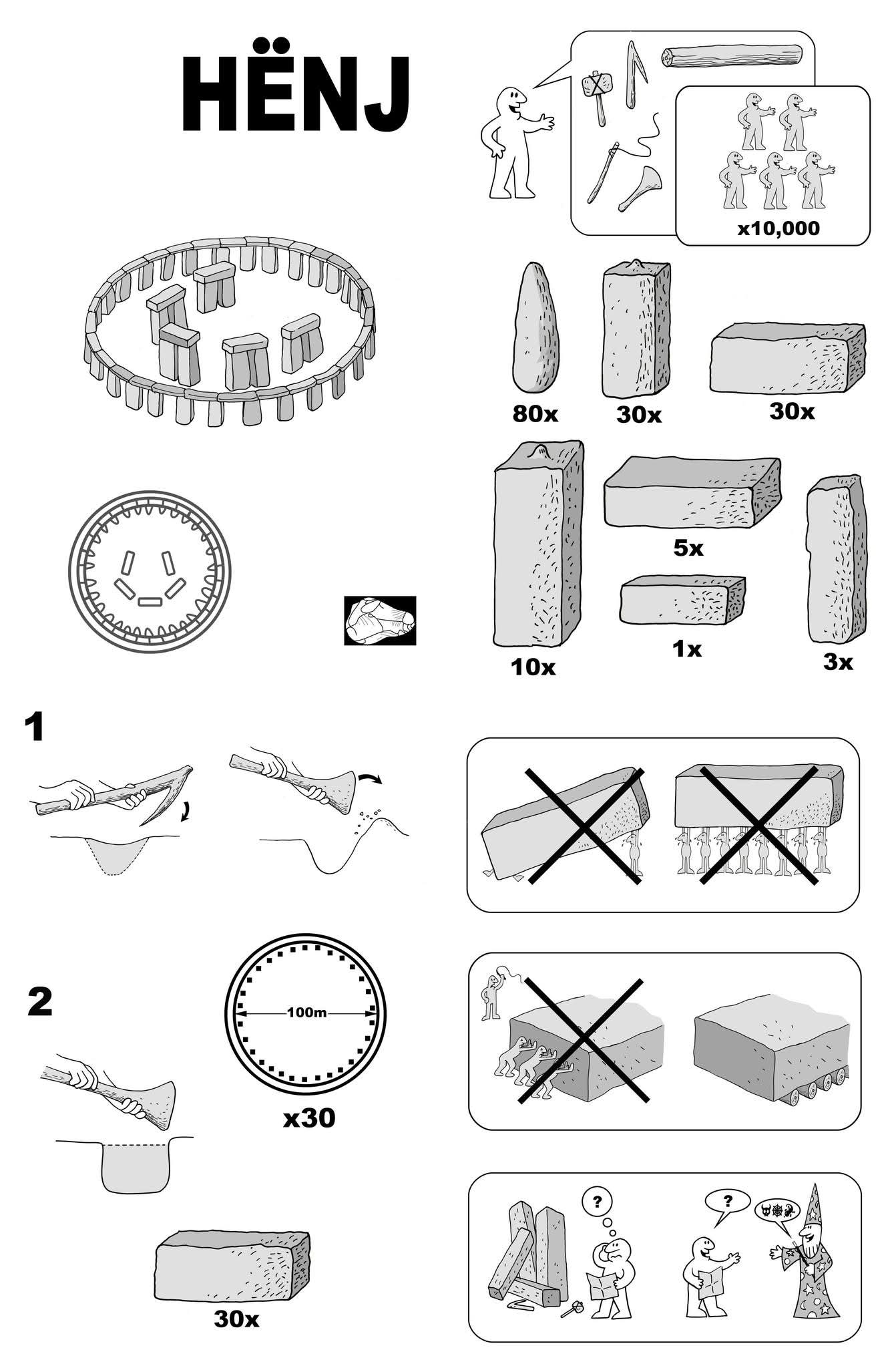 HËNJ

x10,000

80x
30x
30x

10x
5x
1x
3x

1

2

100m

x30

30x

?

?